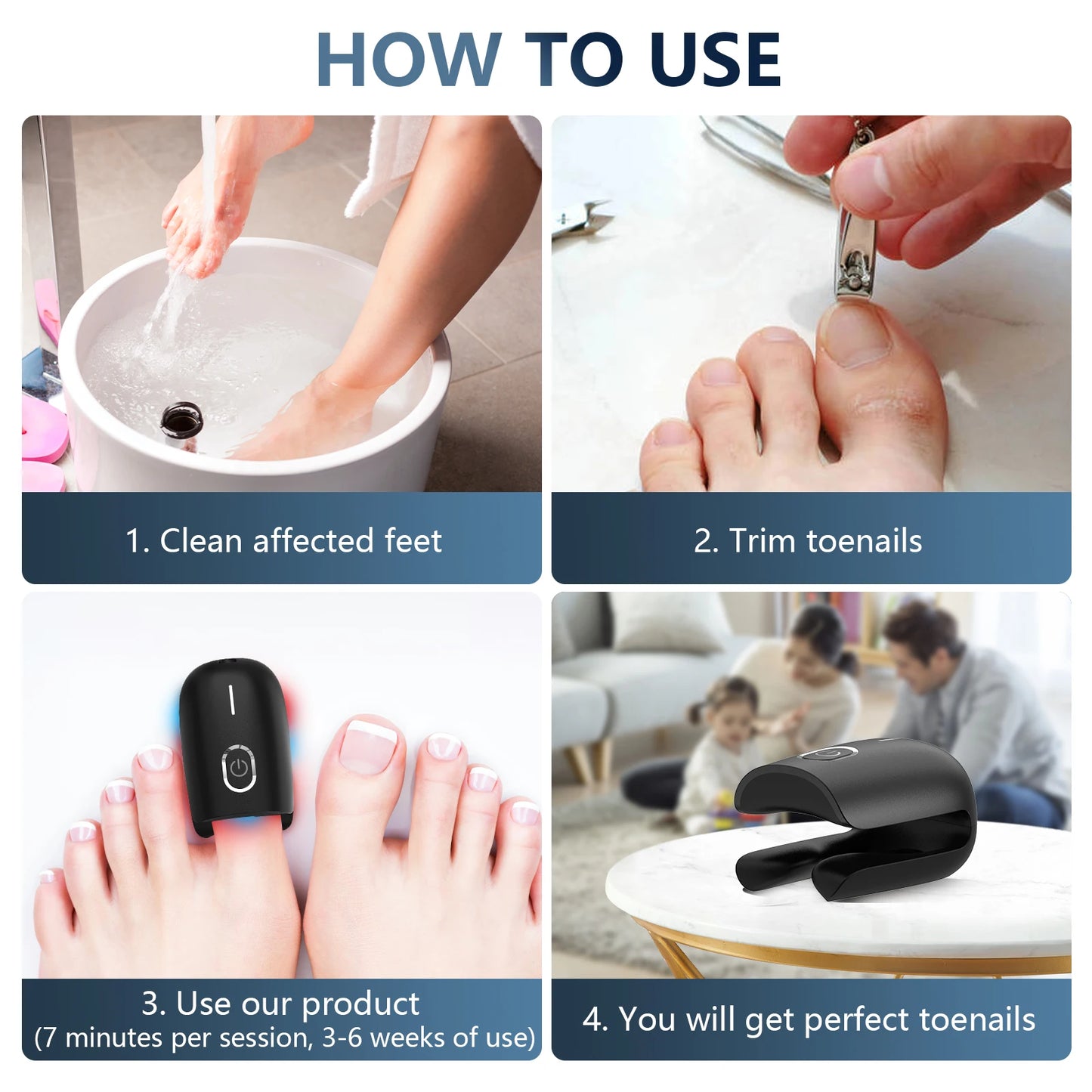 HOW TO USE

1. Clean affected feet

2. Trim toenails

3. Use our product
(7 minutes per session, 3-6 weeks of use)

4. You will get perfect toenails