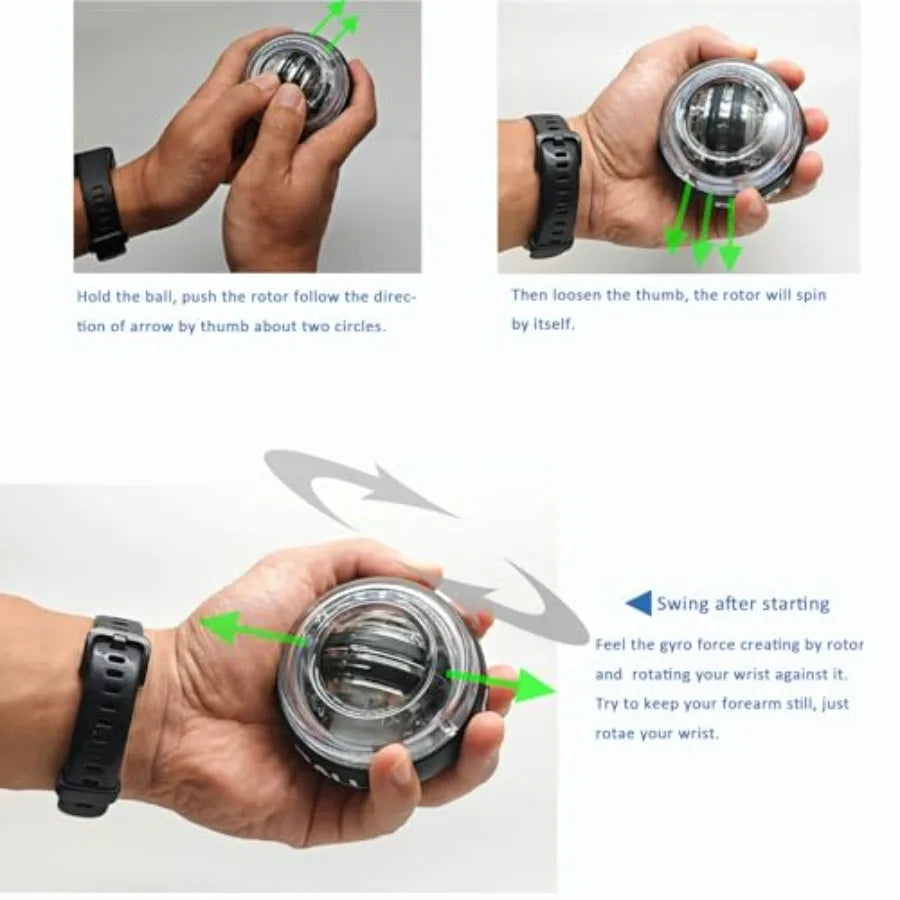 Hold the ball, push the rotor follow the direction of arrow by thumb about two circles.

Then loosen the thumb, the rotor will spin by itself.

Swing after starting

Feel the gyro force creating by rotor and rotating your wrist against it. Try to keep your forearm still, just rotae your wrist.