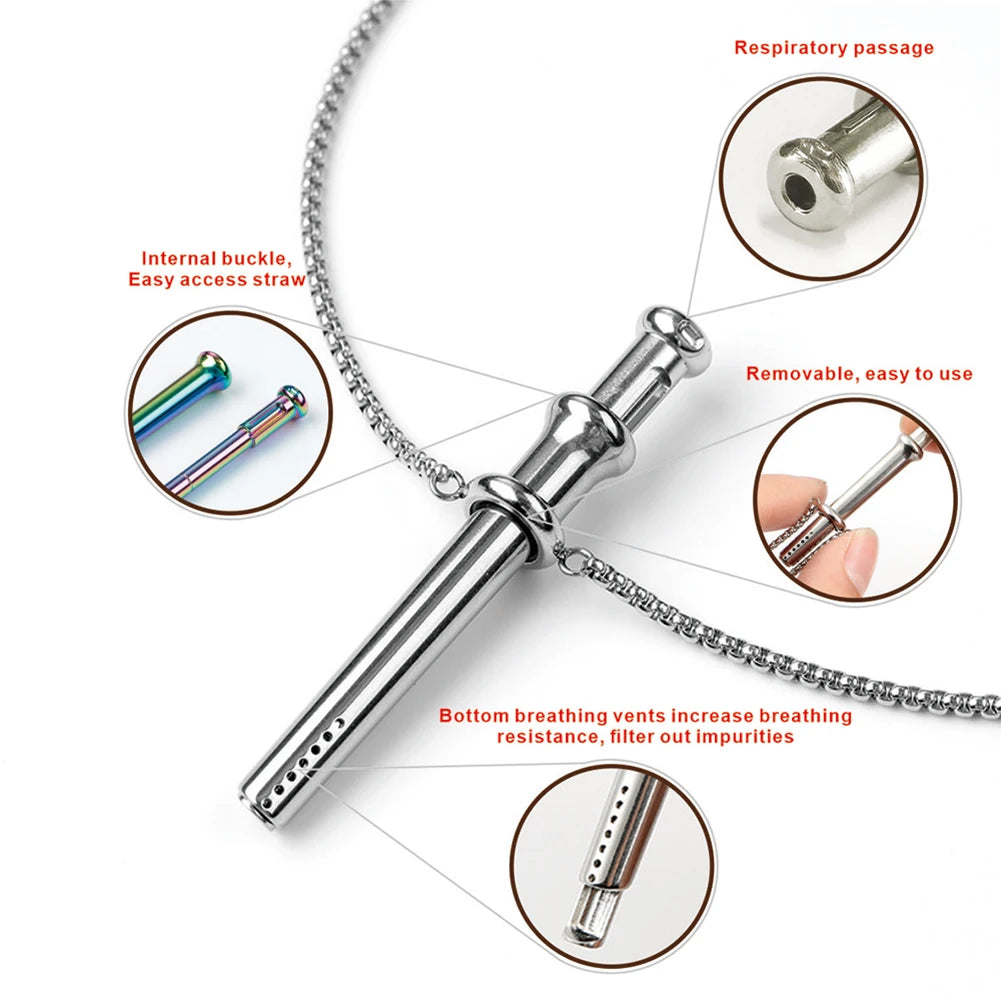 Respiratory passage

Internal buckle,
Easy access straw

Removable, easy to use

Bottom breathing vents increase breathing resistance, filter out impurities