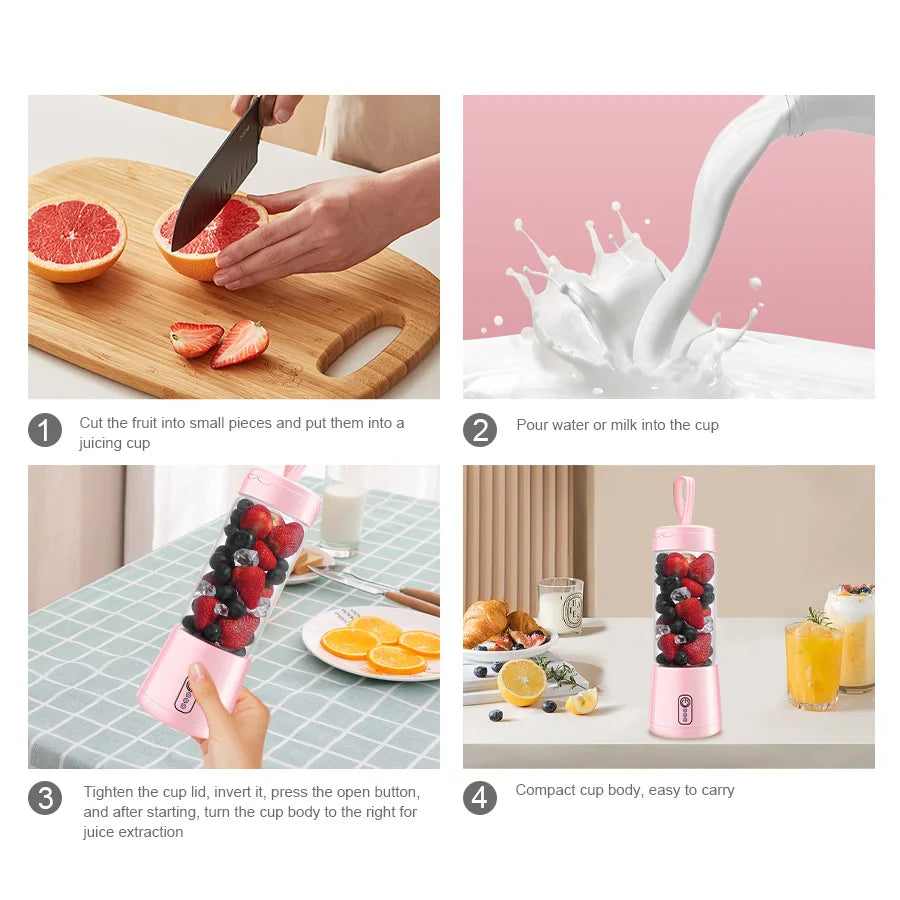 1 Cut the fruit into small pieces and put them into a juicing cup

2 Pour water or milk into the cup

3 Tighten the cup lid, invert it, press the open button, and after starting, turn the cup body to the right for juice extraction

4 Compact cup body, easy to carry