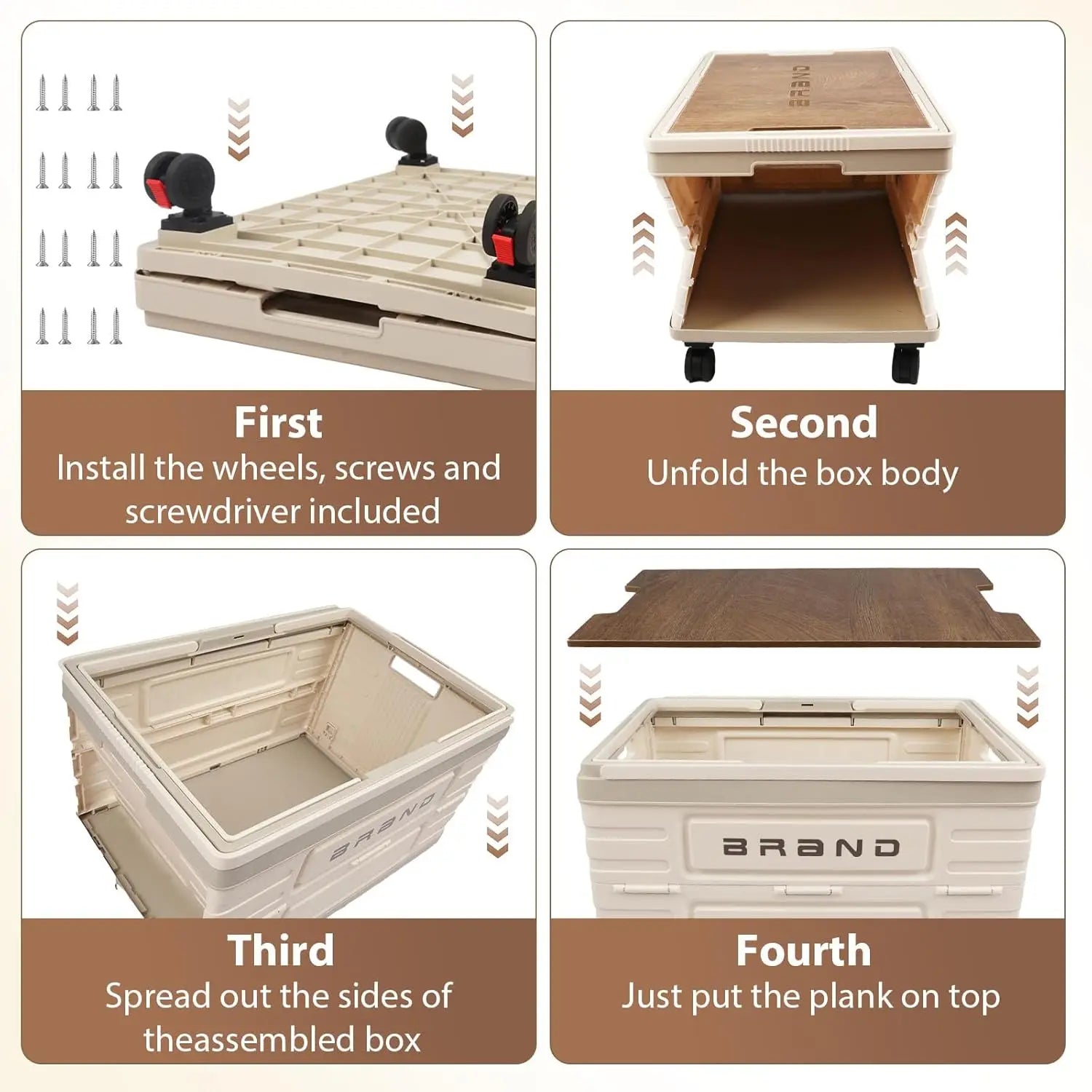 BRAND

First
Install the wheels, screws and screwdriver included

Second
Unfold the box body

BRAND

Third
Spread out the sides of theassembled box

BRAND

Fourth
Just put the plank on top